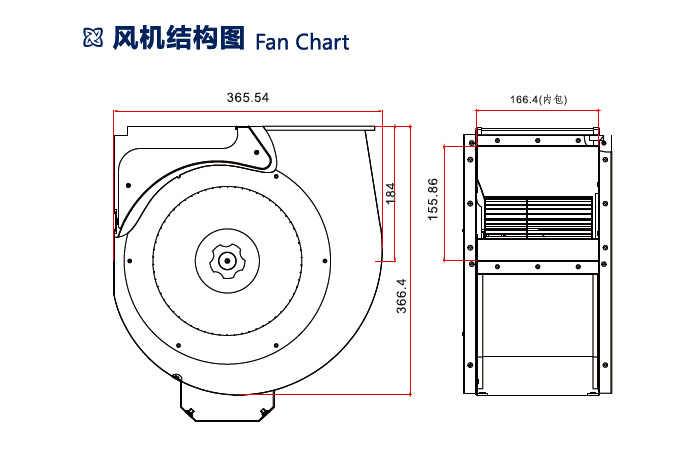 风机结构图 Fan Chart

365.54

184

366.4

166.4(内包)

155.86